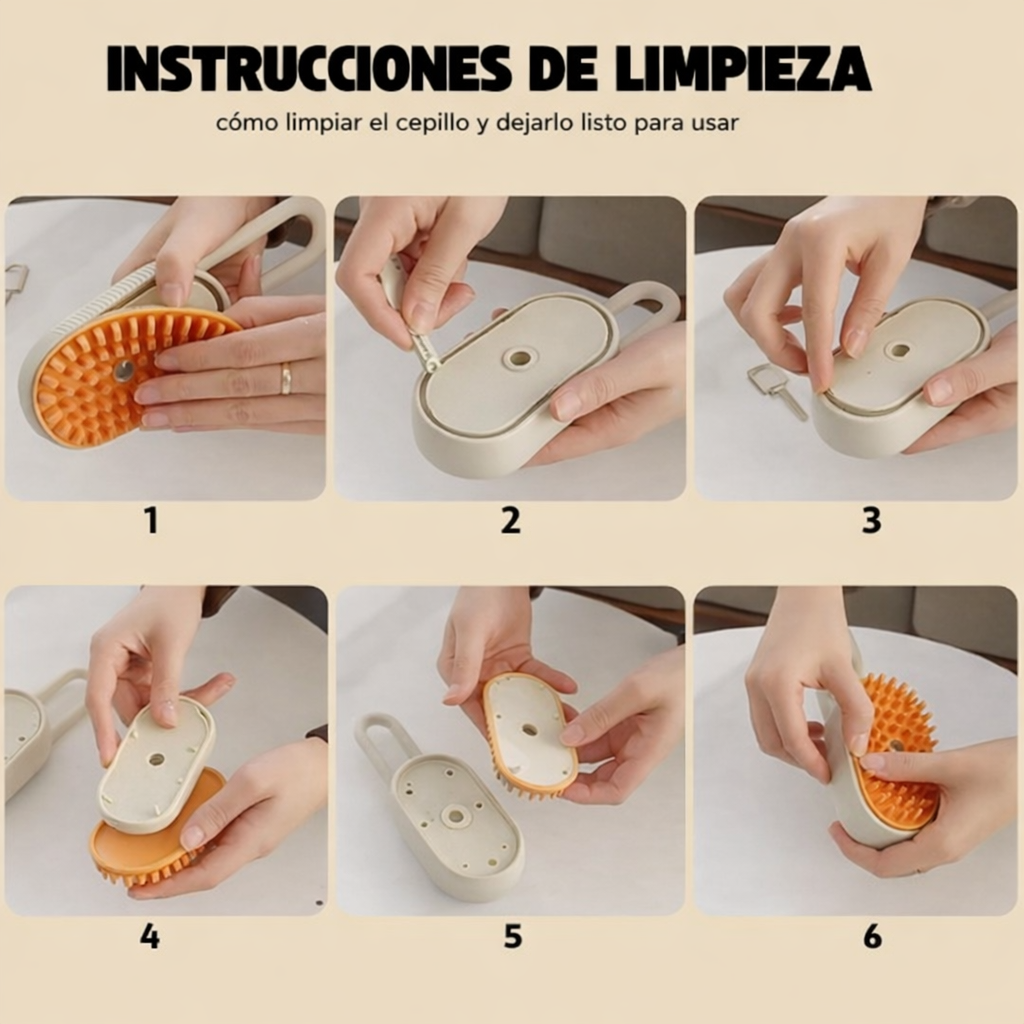 INSTRUCCIONES DE LIMPIEZA

cómo limpiar el cepillo y dejarlo listo para usar

1

2

3

4

5

6